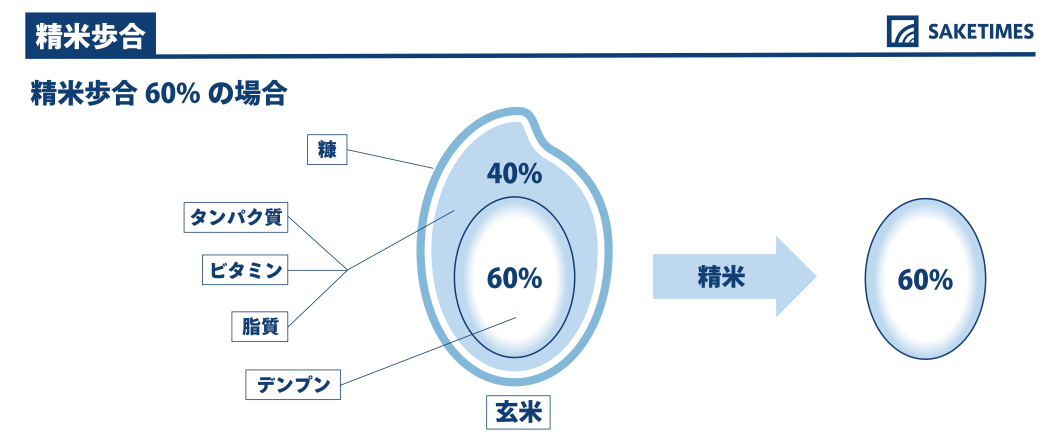 精米歩合

SAKETIMES

精米歩合 60% の場合

糠

タンパク質

ビタミン

脂質

デンプン

40%

60%

玄米

精米

60%